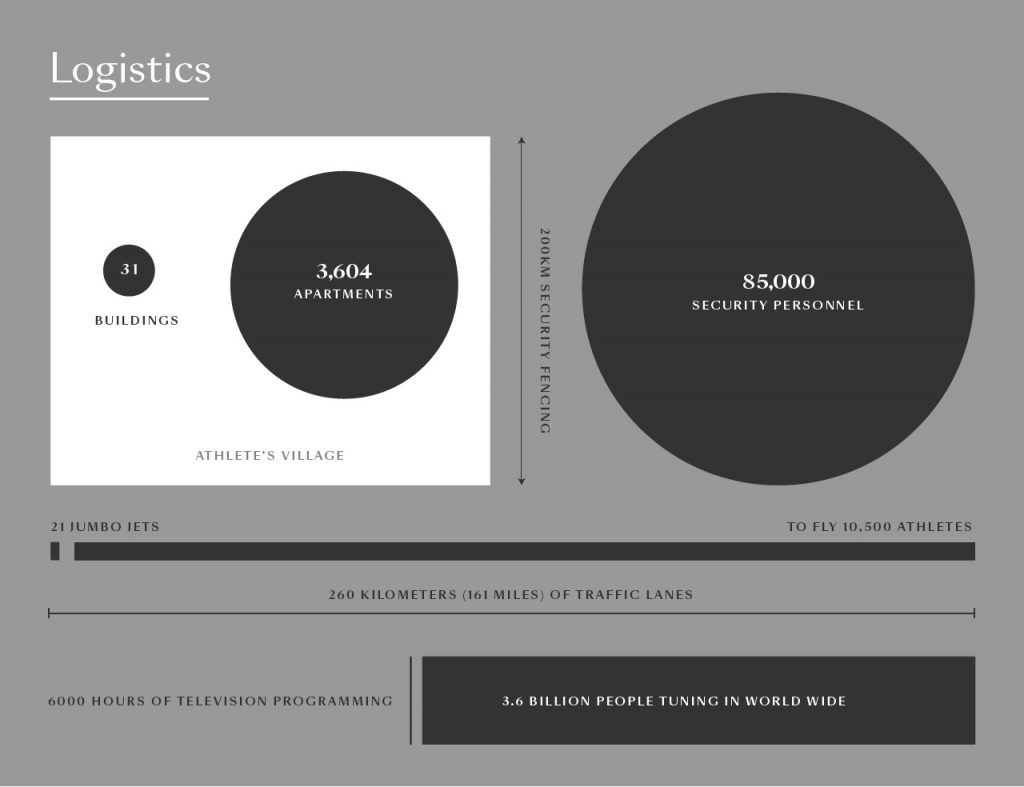 Logistics

31

BUILDINGS

3,604
APARTMENTS

ATHLETE'S VILLAGE

200KM SECURITY FENCING

85,000
SECURITY PERSONNEL

21 JUMBO JETS

TO FLY 10,500 ATHLETES

260 KILOMETERS (161 MILES) OF TRAFFIC LANES

6000 HOURS OF TELEVISION PROGRAMMING

3.6 BILLION PEOPLE TUNING IN WORLD WIDE